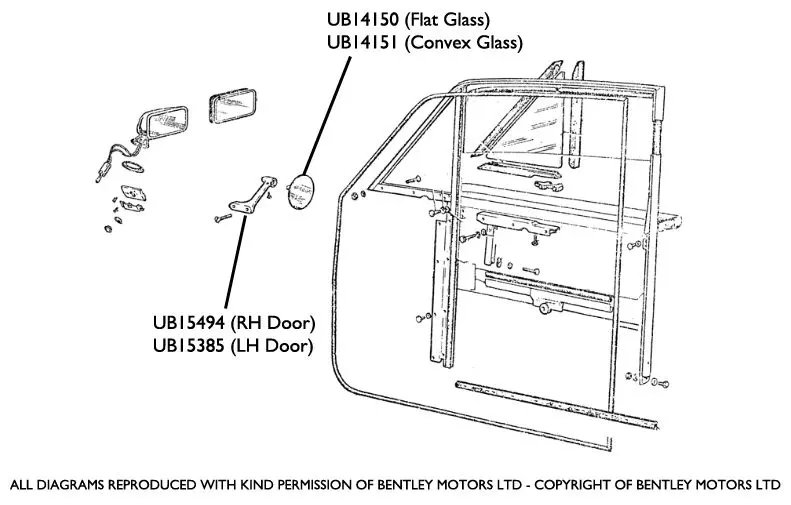 UB14150 (Flat Glass)
UB14151 (Convex Glass)

UB15494 (RH Door)
UB15385 (LH Door)

ALL DIAGRAMS REPRODUCED WITH KIND PERMISSION OF BENTLEY MOTORS LTD - COPYRIGHT OF BENTLEY MOTORS LTD