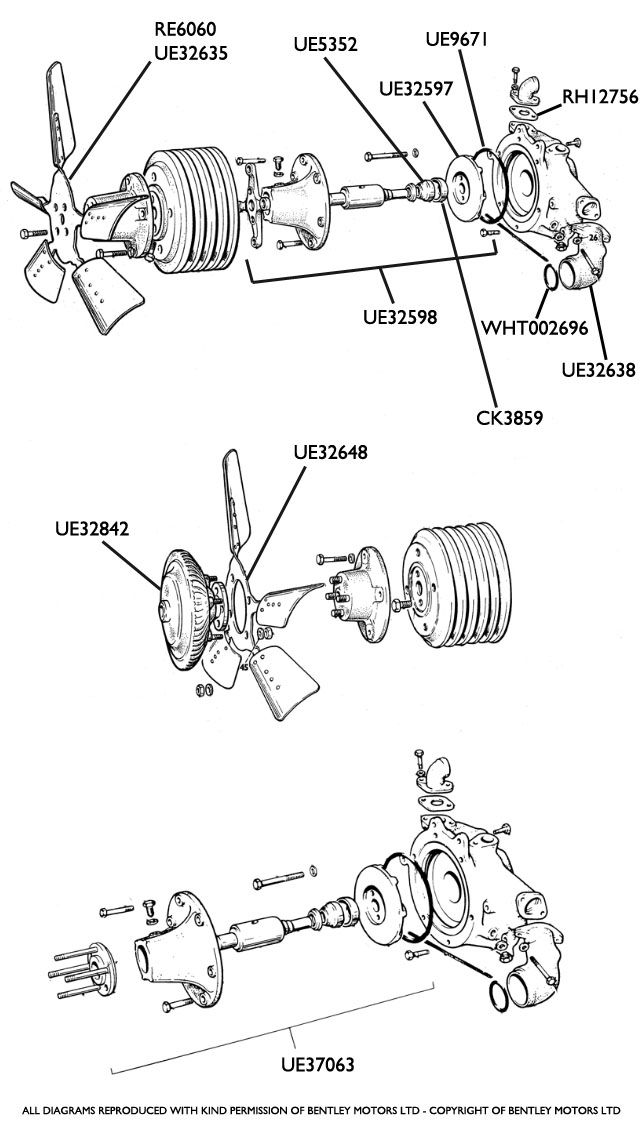 RE6060
UE32635
UE5352
UE9671
UE32597
RH12756
UE32598
WHT002696
UE32638
CK3859

UE32648
UE32842

UE37063

ALL DIAGRAMS REPRODUCED WITH KIND PERMISSION OF BENTLEY MOTORS LTD - COPYRIGHT OF BENTLEY MOTORS LTD